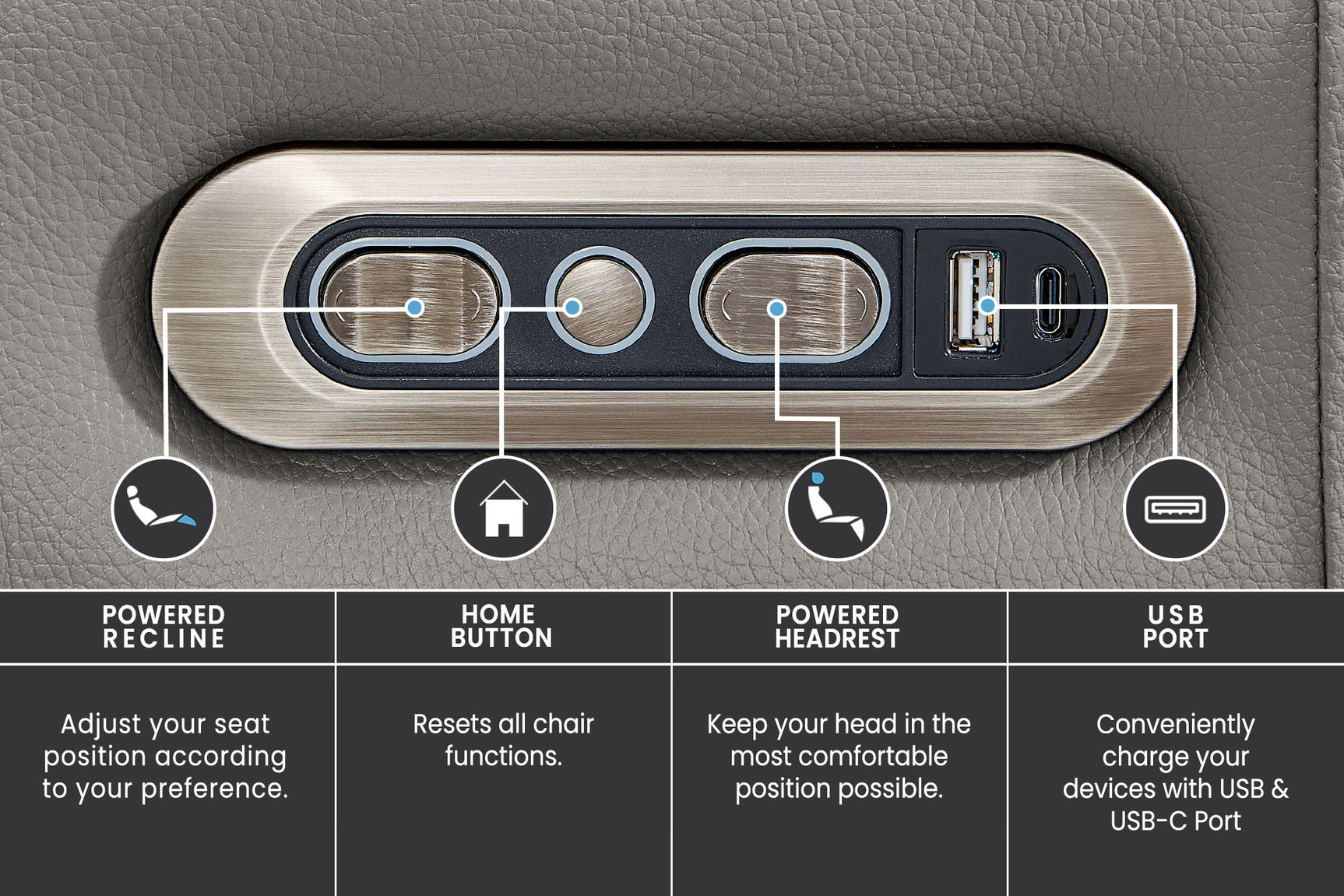 | POWERED RECLINE | HOME BUTTON | POWERED HEADREST | USB PORT |
|---|---|---|---|
| Adjust your seat position according to your preference. | Resets all chair functions. | Keep your head in the most comfortable position possible. | Conveniently charge your devices with USB & USB-C Port |