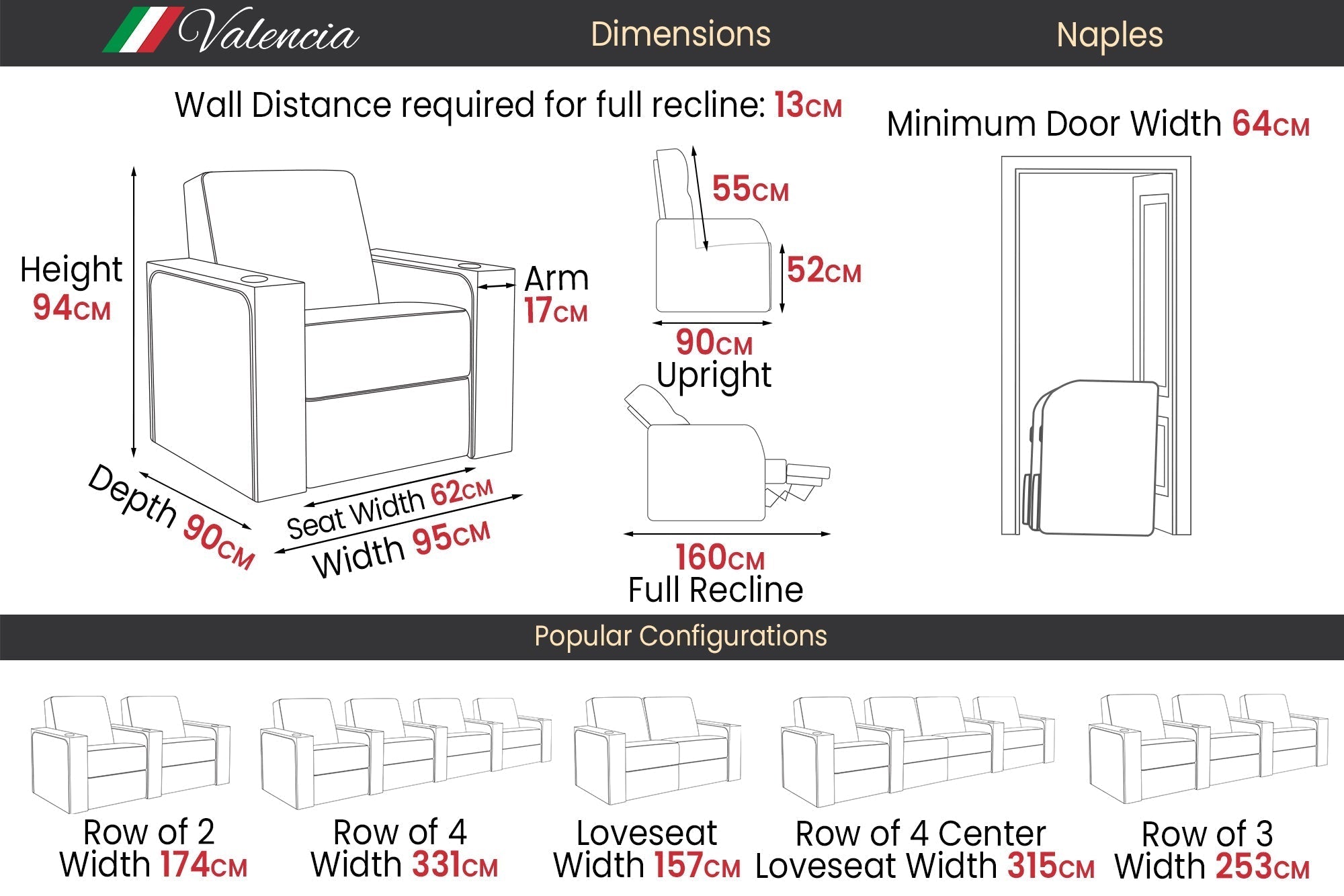 Valencia Dimensions Naples

Wall Distance required for full recline: 13CM

Minimum Door Width 64CM

Height 94CM

Arm 17CM

Depth 90CM

Seat Width 62CM

Width 95CM

55CM

52CM

90CM
Upright

160CM
Full Recline

Popular Configurations

Row of 2
Width 174CM

Row of 4
Width 331CM

Loveseat
Width 157CM

Row of 4 Center
Loveseat Width 315CM

Row of 3
Width 253CM