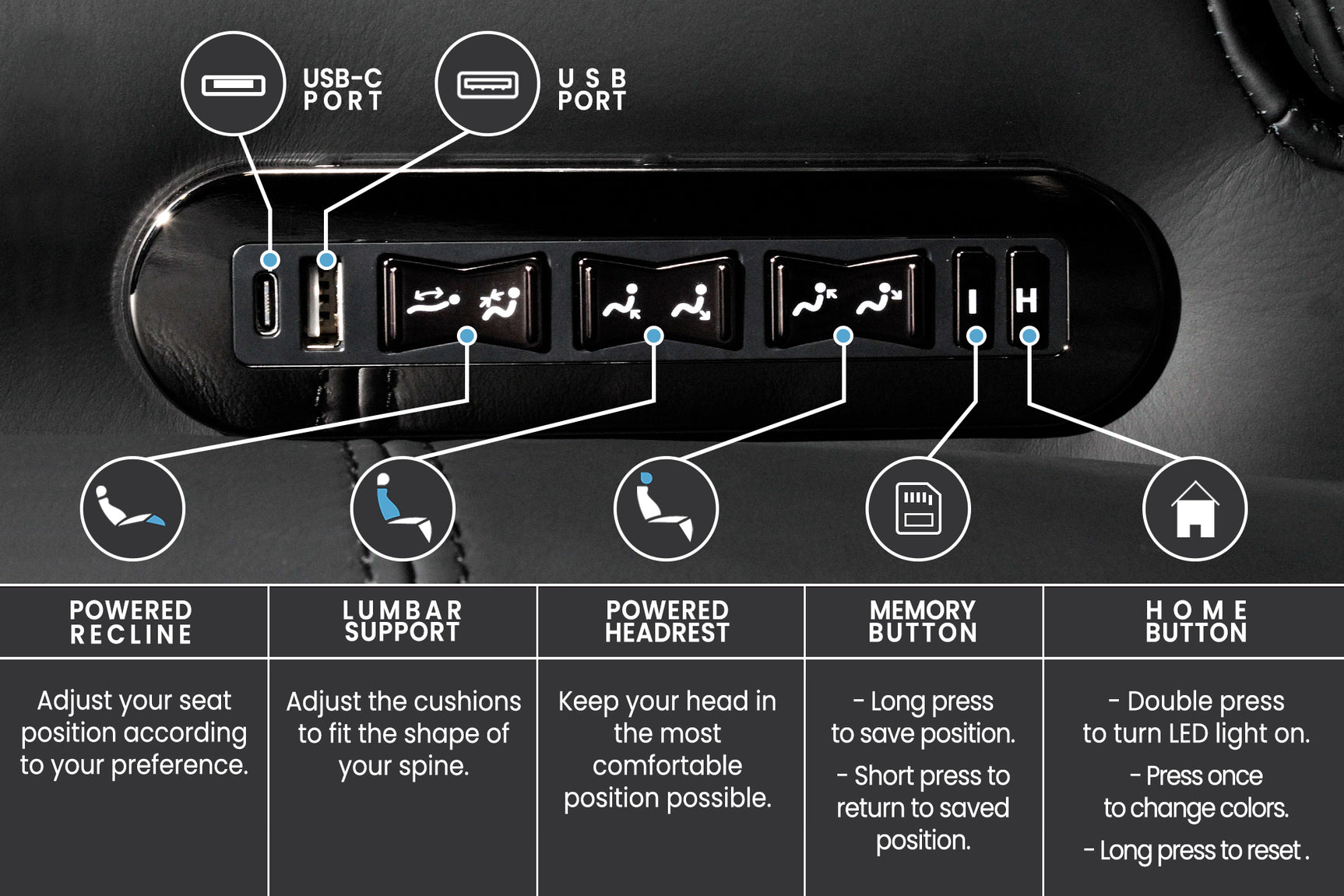 USB-C PORT

USB PORT

I

H

| POWERED RECLINE | LUMBAR SUPPORT | POWERED HEADREST | MEMORY BUTTON | HOME BUTTON |
|---|---|---|---|---|
| Adjust your seat position according to your preference. | Adjust the cushions to fit the shape of your spine. | Keep your head in the most comfortable position possible. | - Long press to save position. - Short press to return to saved position. | - Double press to turn LED light on. - Press once to change colors. - Long press to reset . |